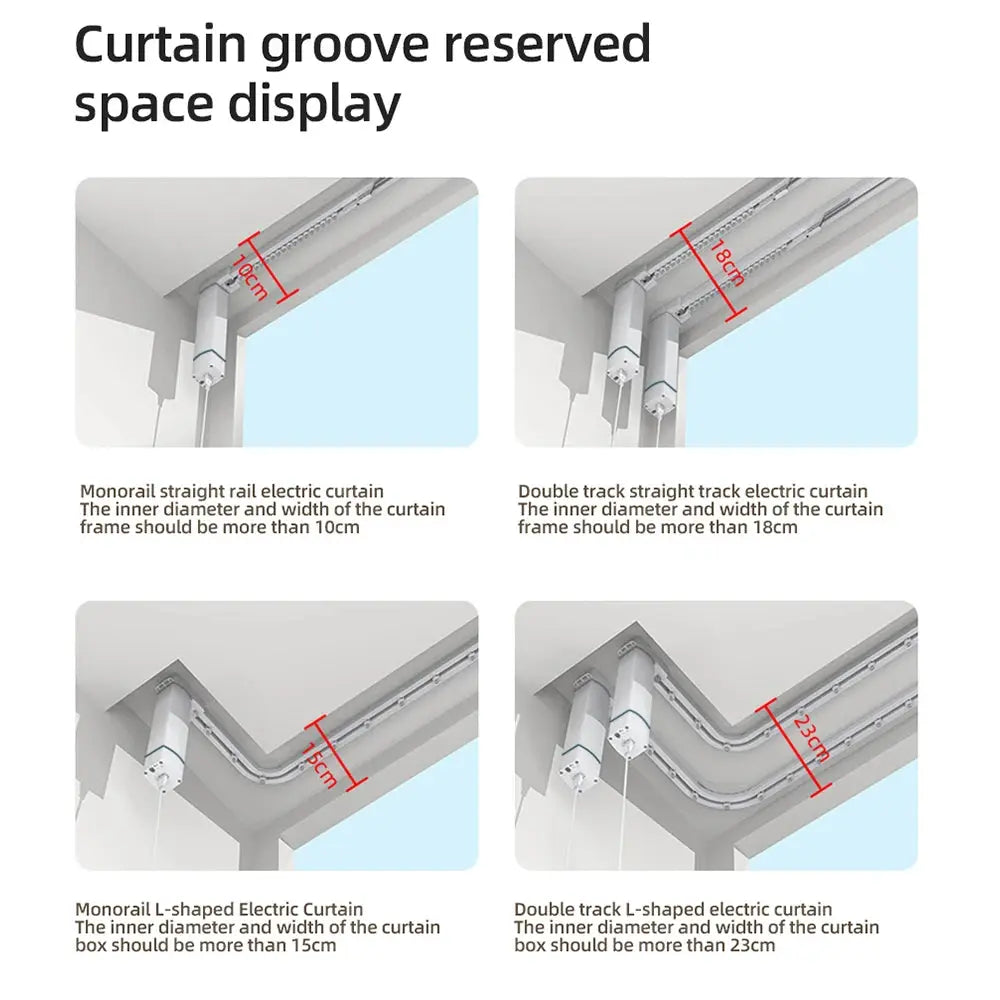 Curtain groove reserved space display

10cm

Monorail straight rail electric curtain
The inner diameter and width of the curtain frame should be more than 10cm

18cm

Double track straight track electric curtain
The inner diameter and width of the curtain frame should be more than 18cm

15cm

Monorail L-shaped Electric Curtain
The inner diameter and width of the curtain box should be more than 15cm

23cm

Double track L-shaped electric curtain
The inner diameter and width of the curtain box should be more than 23cm