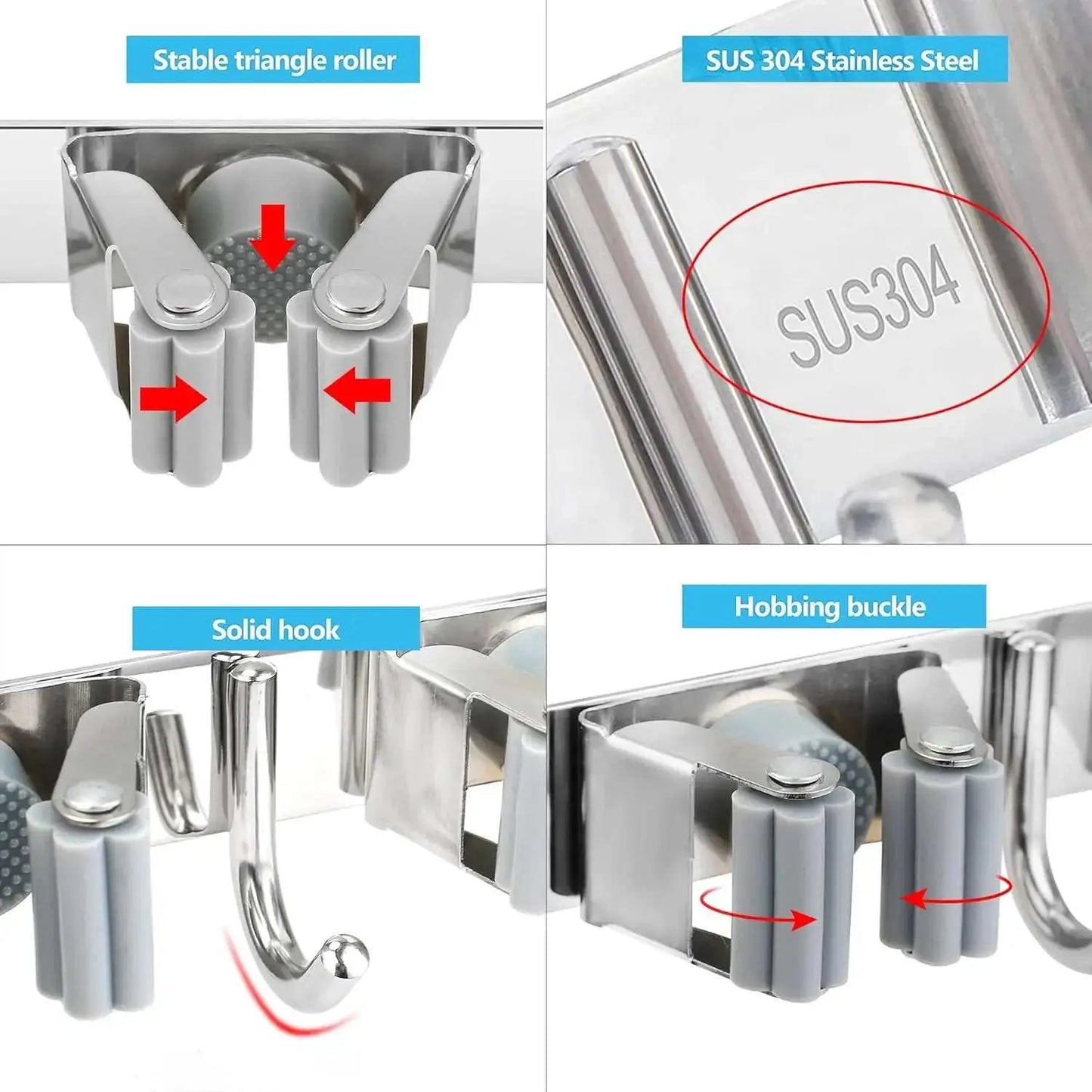 Stable triangle roller

SUS 304 Stainless Steel

SUS304

Solid hook

Hobbing buckle